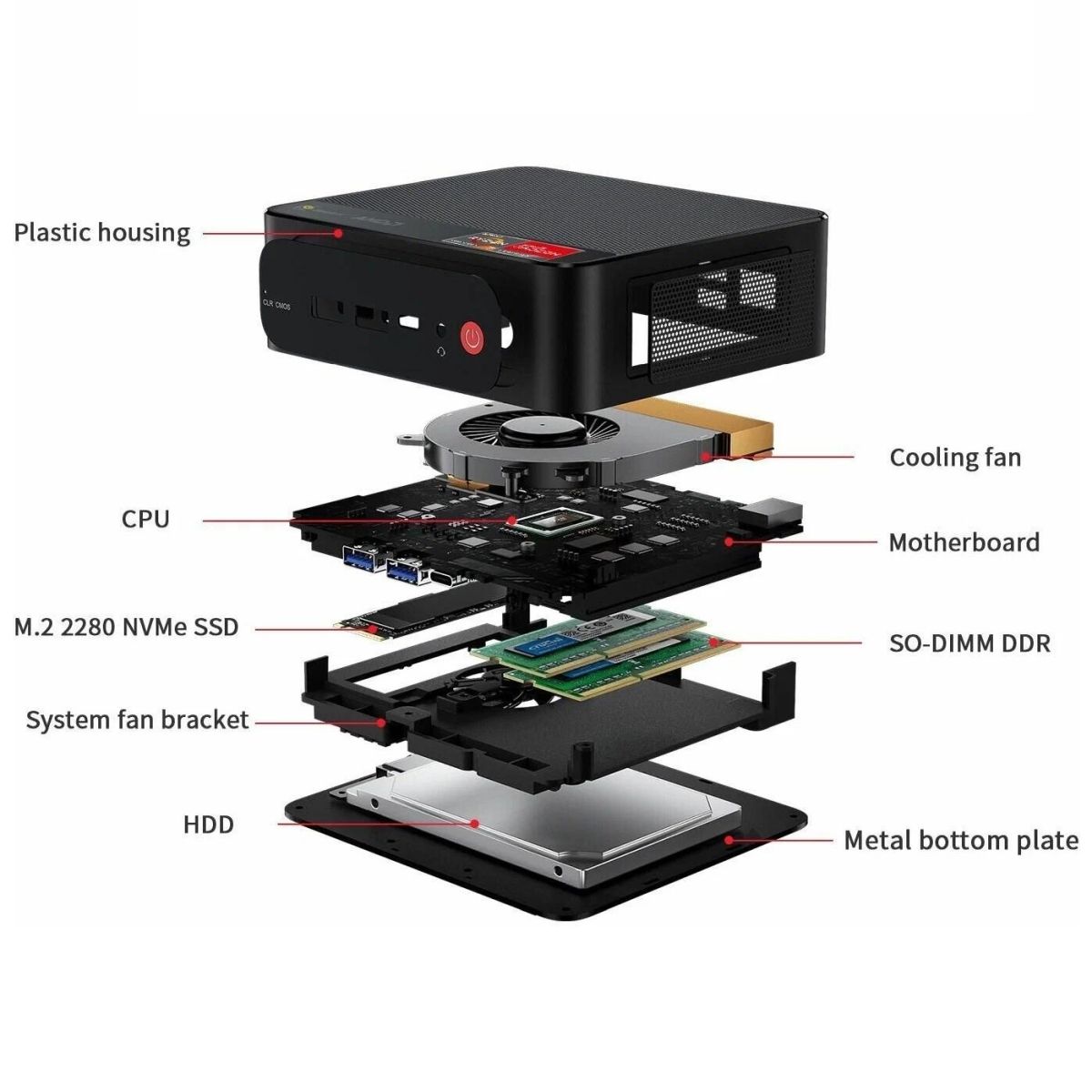 Plastic housing

CLR CMOS

Cooling fan

CPU

Motherboard

M.2 2280 NVMe SSD

SO-DIMM DDR

System fan bracket

HDD

Metal bottom plate