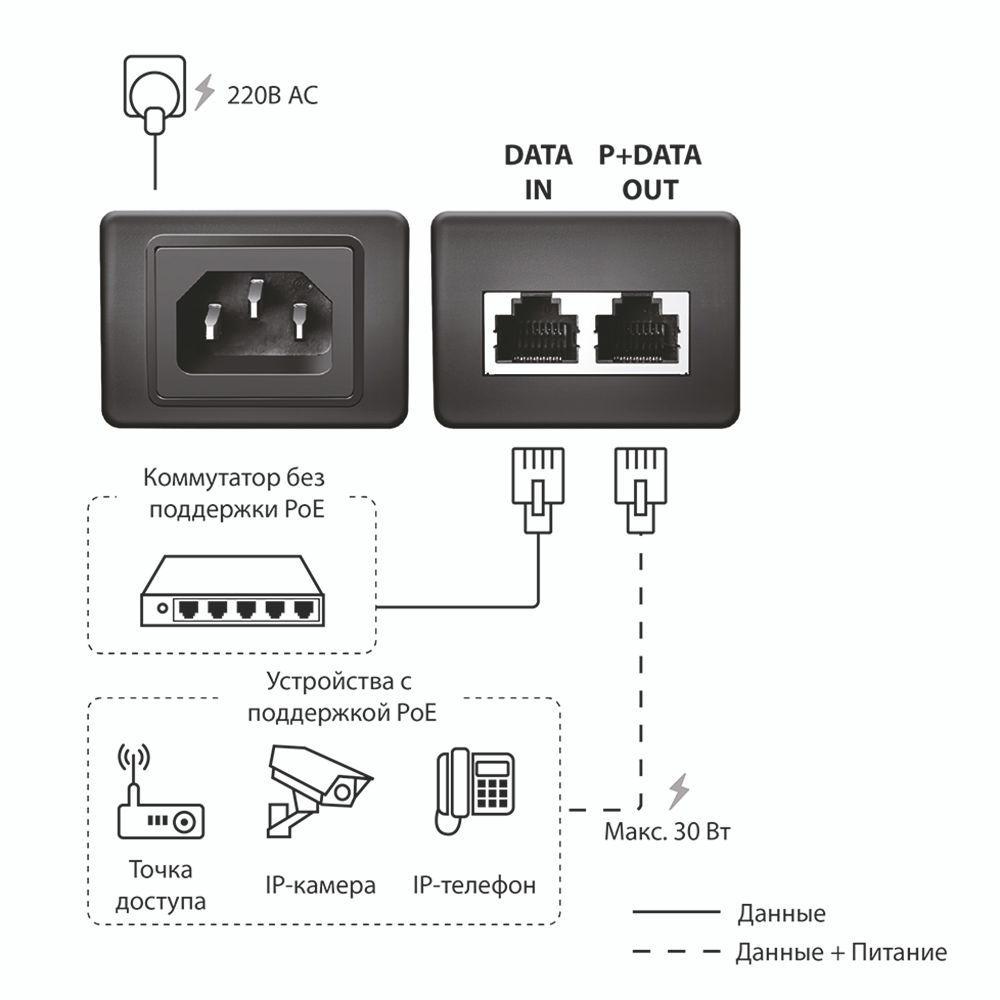 220В AC

DATA IN

P+DATA OUT

Коммутатор без поддержки PoE

Устройства с поддержкой PoE

Точка доступа

IP-камера

IP-телефон

Макс. 30 Вт

Данные

Данные + Питание