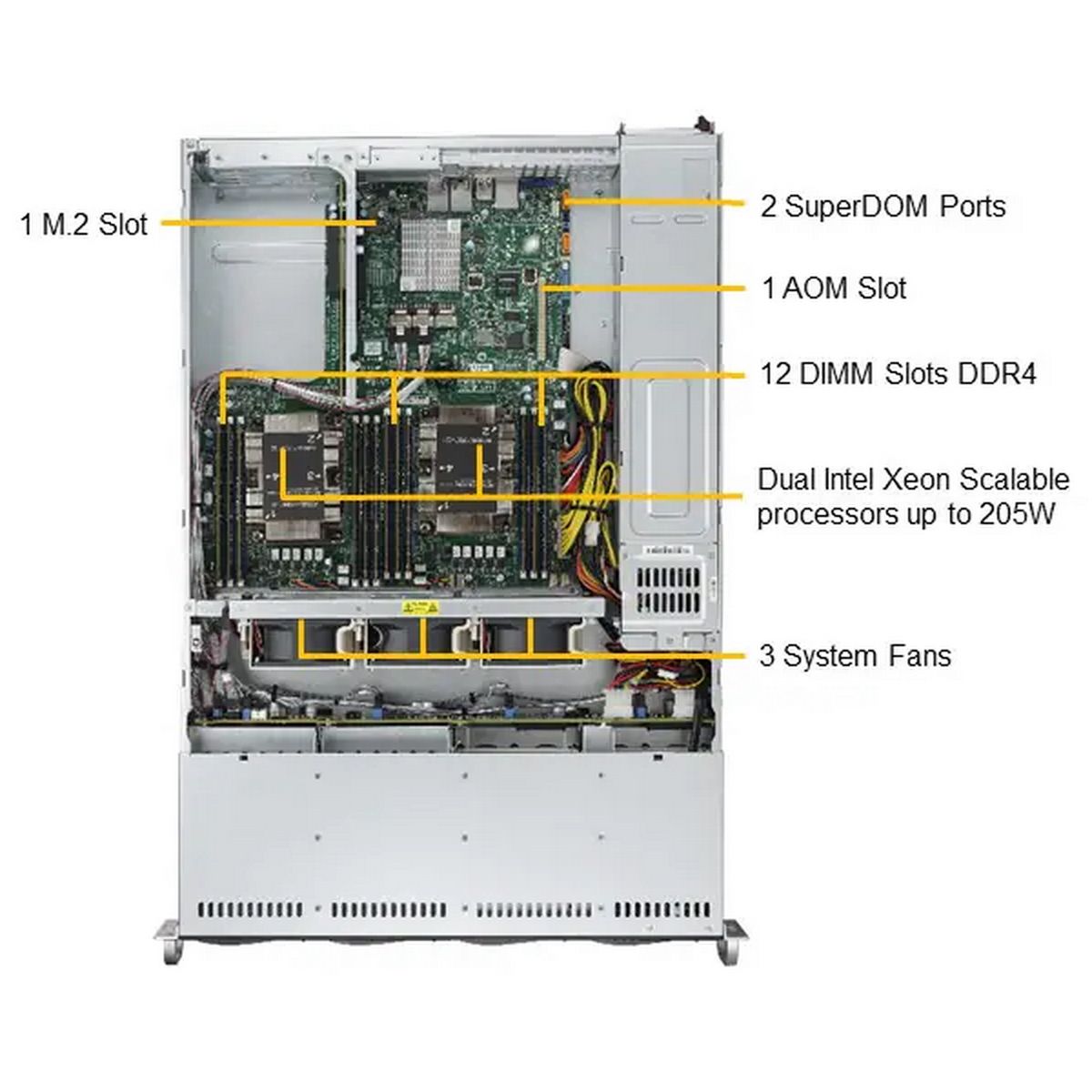 1 M.2 Slot

2 SuperDOM Ports

1 AOM Slot

12 DIMM Slots DDR4

Dual Intel Xeon Scalable processors up to 205W

3 System Fans