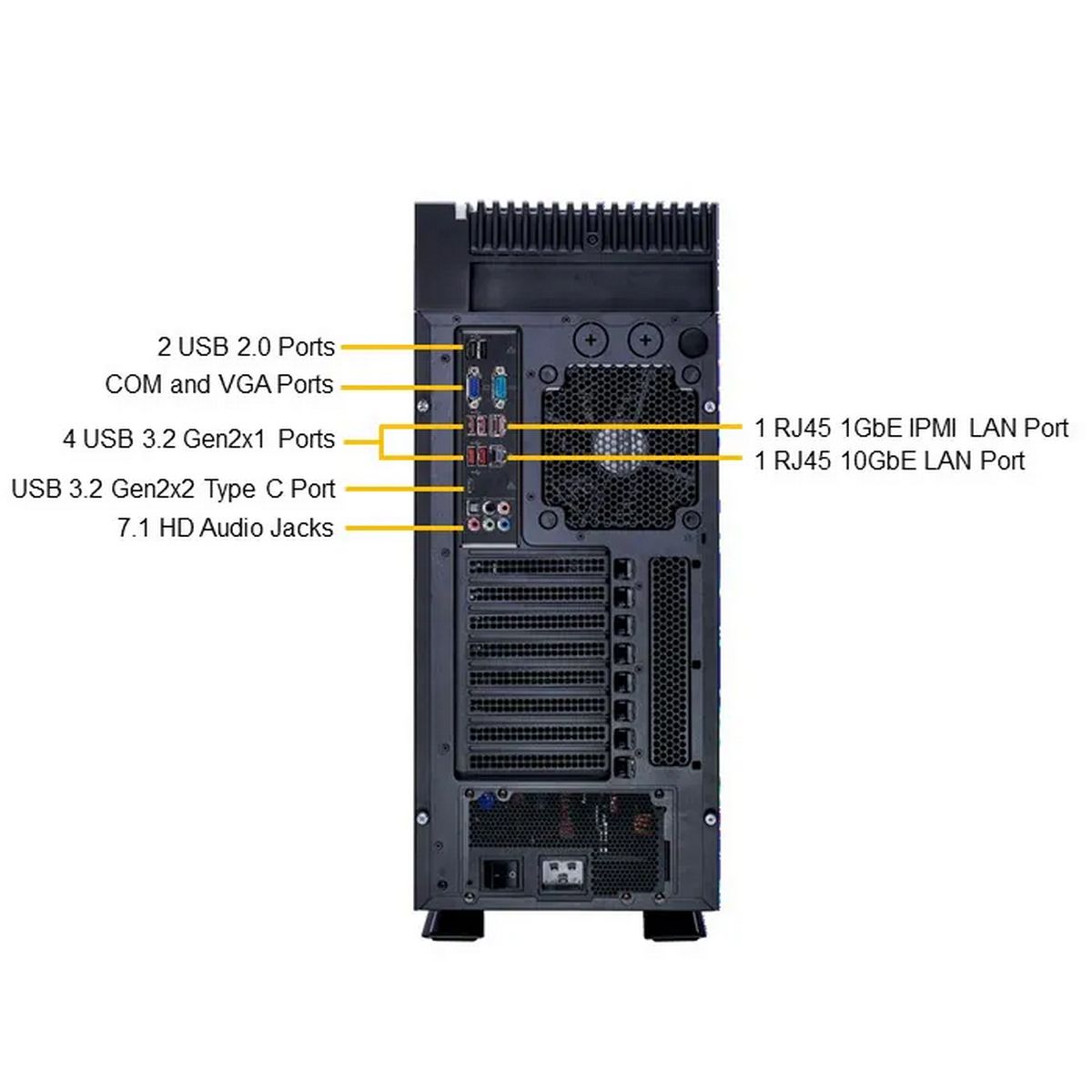 2 USB 2.0 Ports
COM and VGA Ports
4 USB 3.2 Gen2x1 Ports
USB 3.2 Gen2x2 Type C Port
7.1 HD Audio Jacks

1 RJ45 1GbE IPMI LAN Port
1 RJ45 10GbE LAN Port