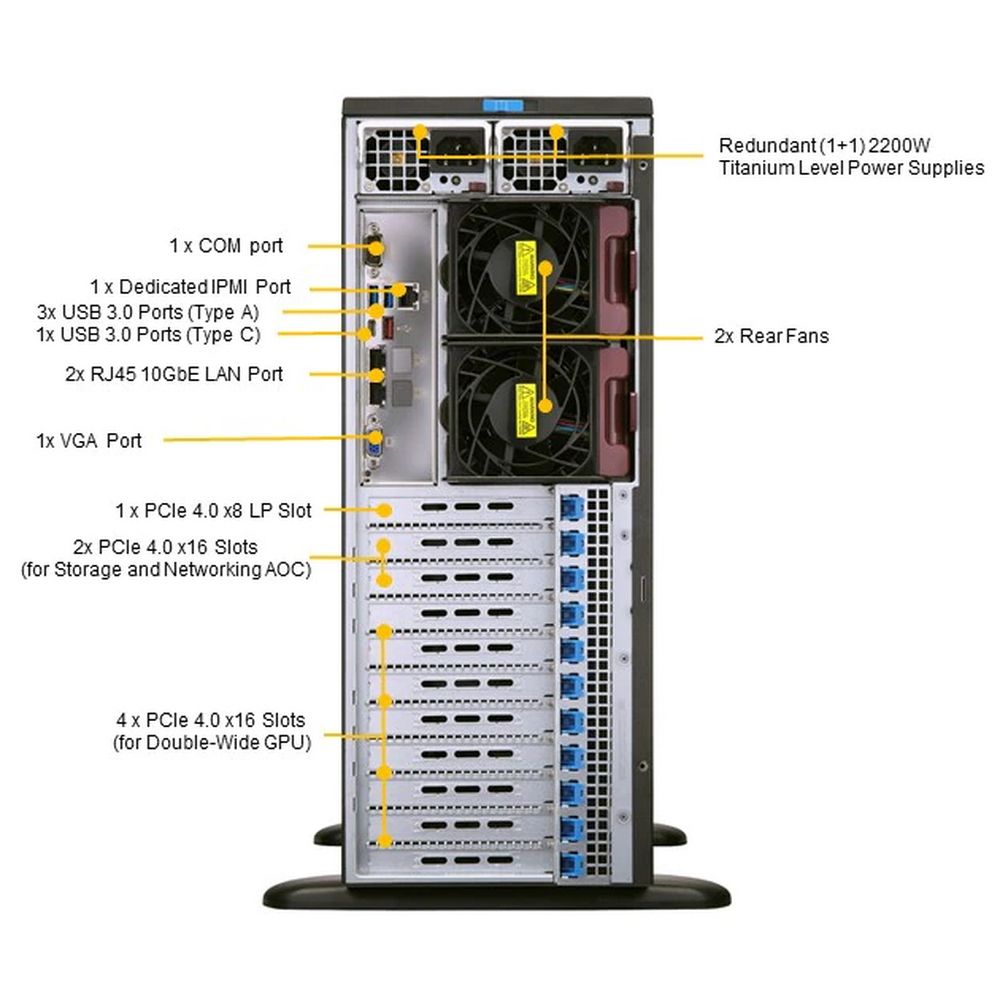 Redundant (1+1) 2200W
Titanium Level Power Supplies

1 x COM port

1 x Dedicated IPMI Port

3x USB 3.0 Ports (Type A)

1x USB 3.0 Ports (Type C)

2x Rear Fans

2x RJ45 10GbE LAN Port

1x VGA Port

1 x PCIe 4.0 x8 LP Slot

2x PCIe 4.0 x16 Slots
(for Storage and Networking AOC)

4 x PCIe 4.0 x16 Slots
(for Double-Wide GPU)