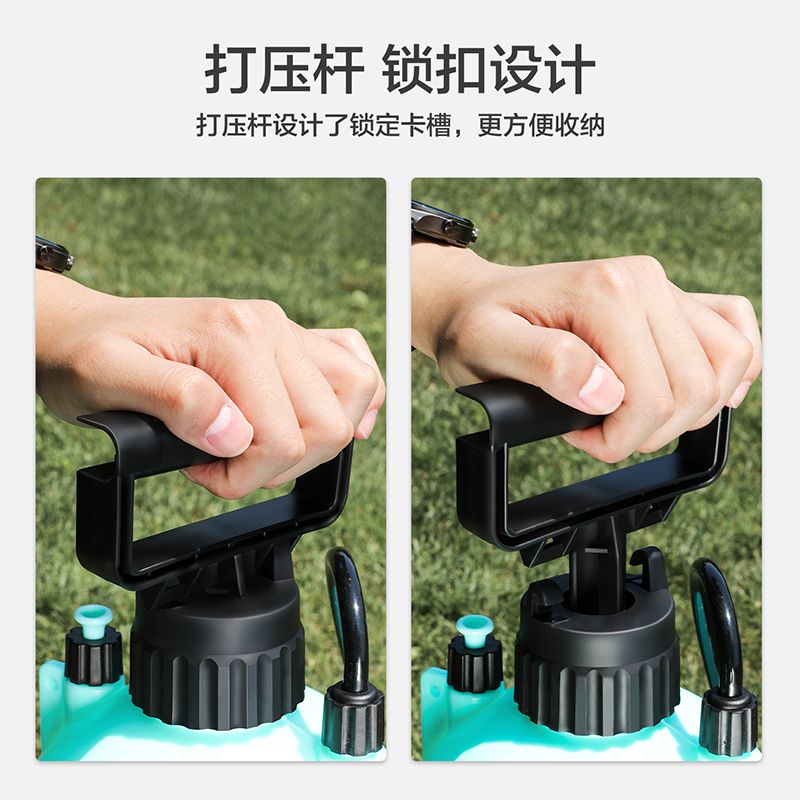 打压杆 锁扣设计

打压杆设计了锁定卡槽，更方便收纳