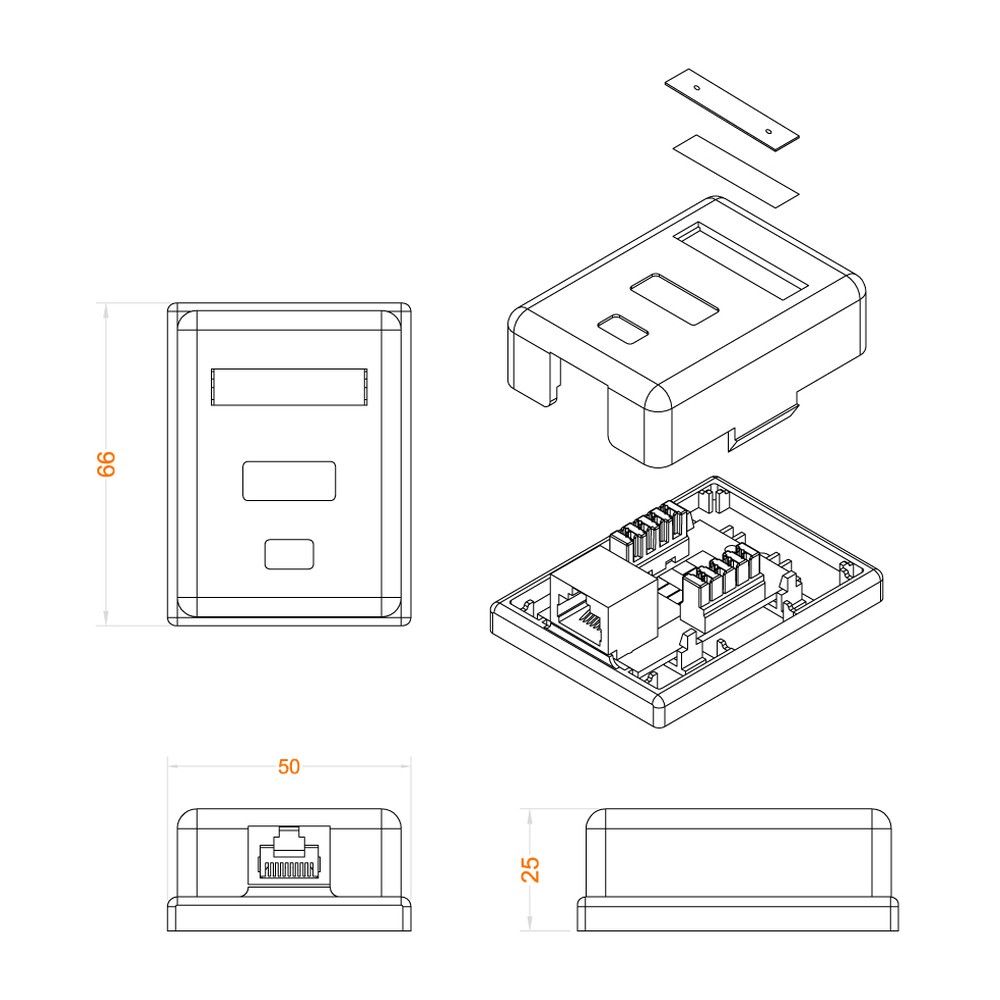 66

50

25