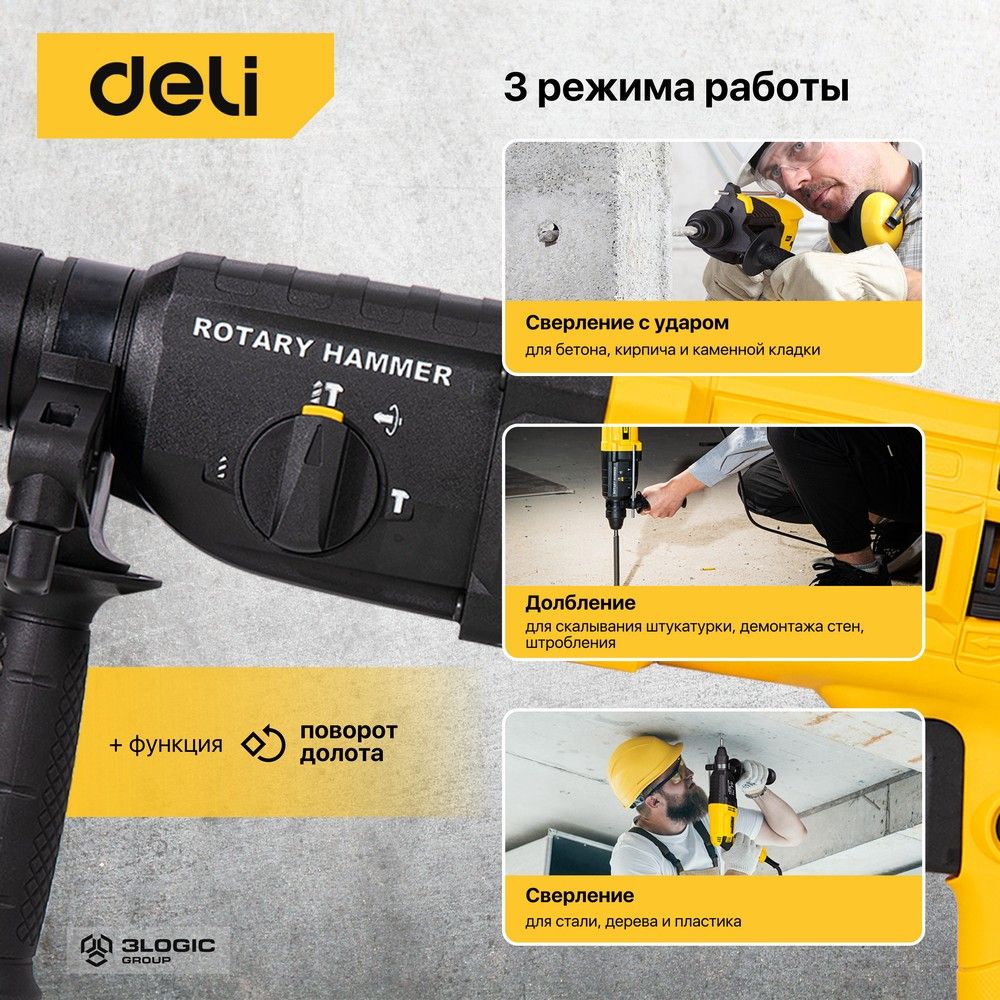 deli

3 режима работы

ROTARY HAMMER

Сверление с ударом
для бетона, кирпича и каменной кладки

Долбление
для скалывания штукатурки, демонтажа стен, штробления

+ функция поворот долота

Сверление
для стали, дерева и пластика

3LOGIC GROUP