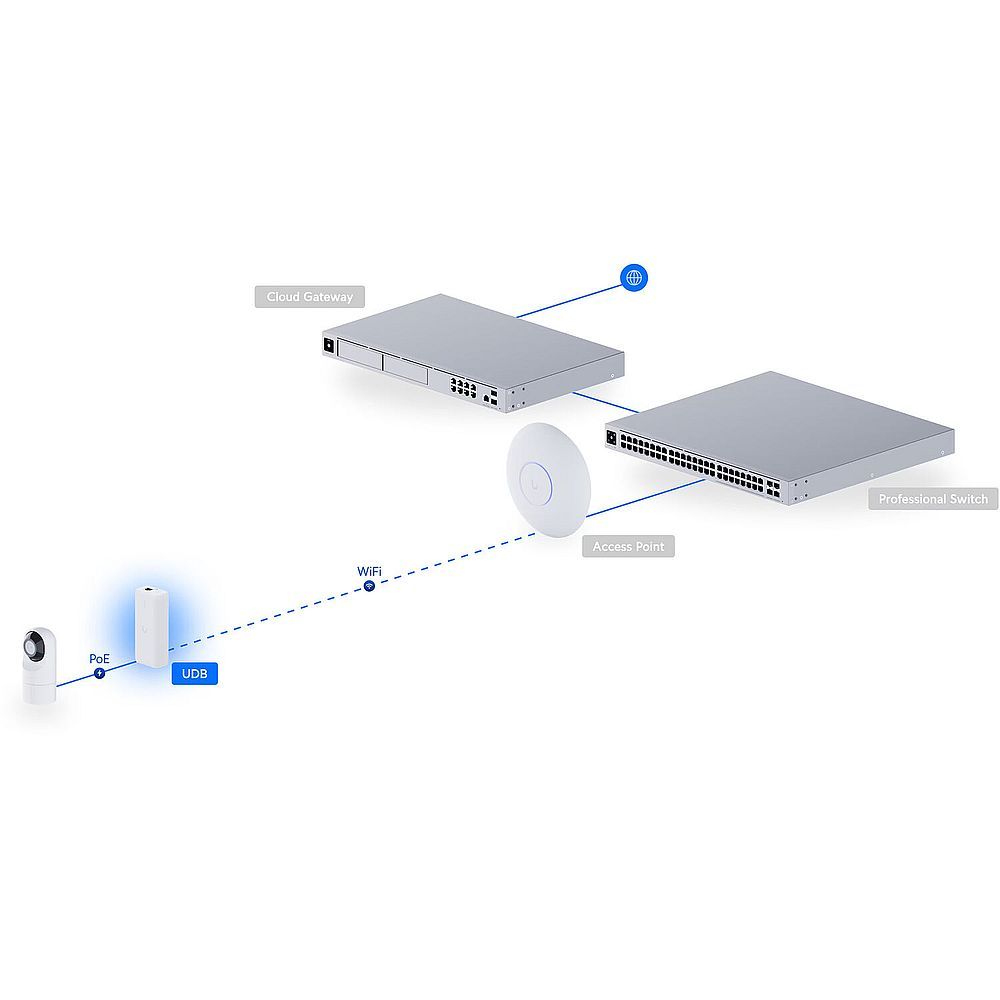 Cloud Gateway

Professional Switch

Access Point

WiFi

PoE

UDB