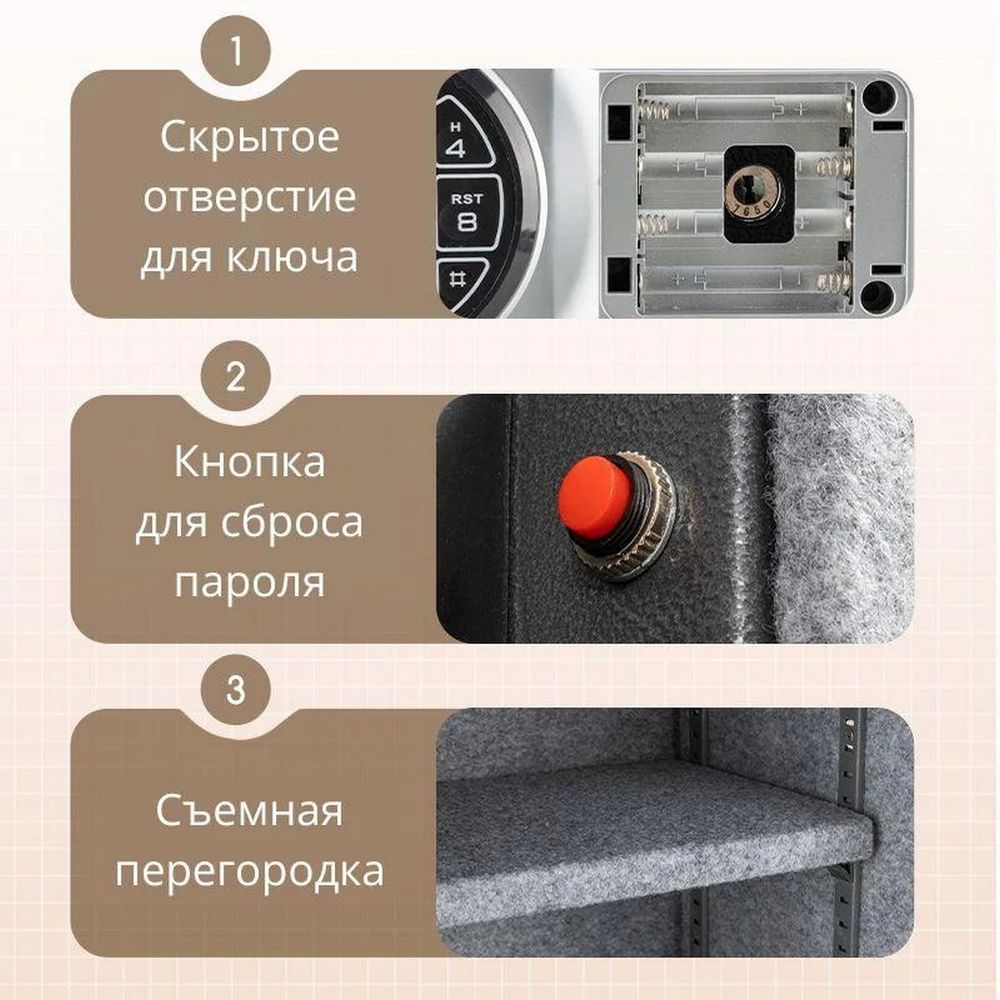 1

Скрытое отверстие для ключа

H 4

RST 8

#

7650

2

Кнопка для сброса пароля

3

Съемная перегородка