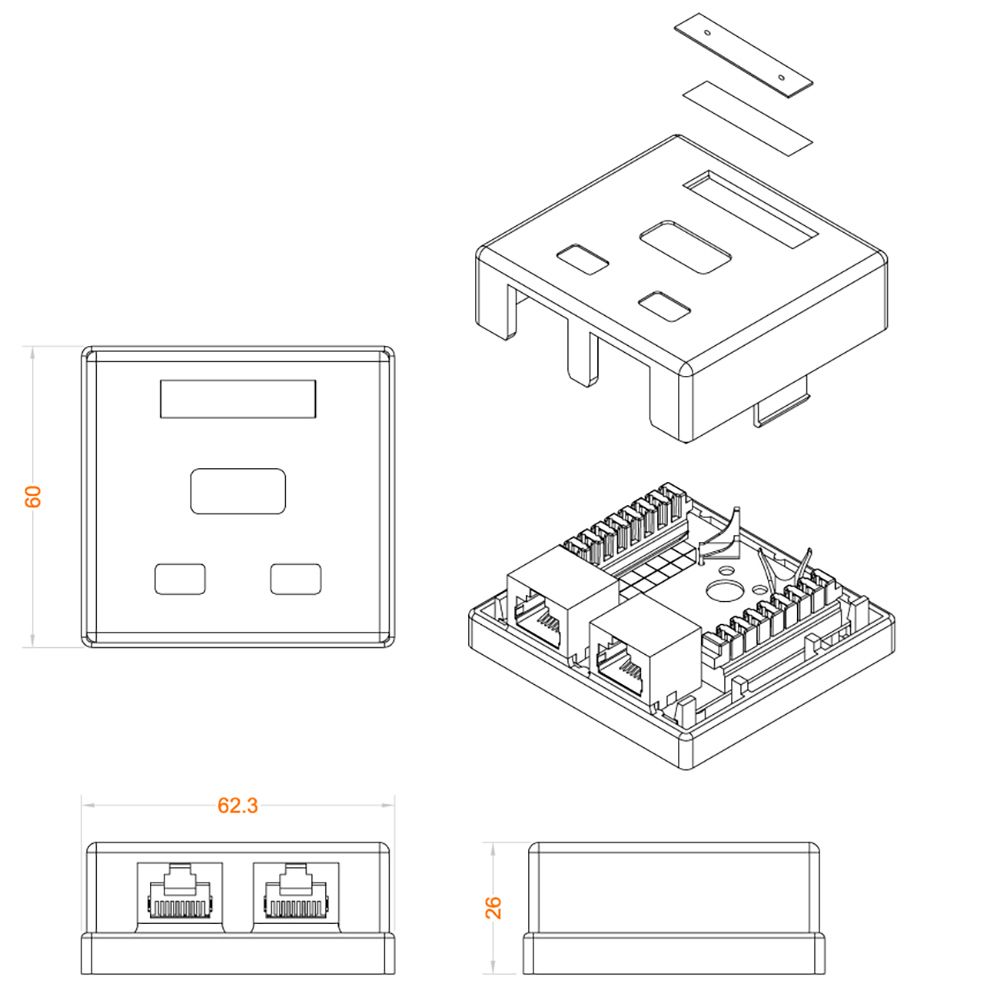 60

62.3

26