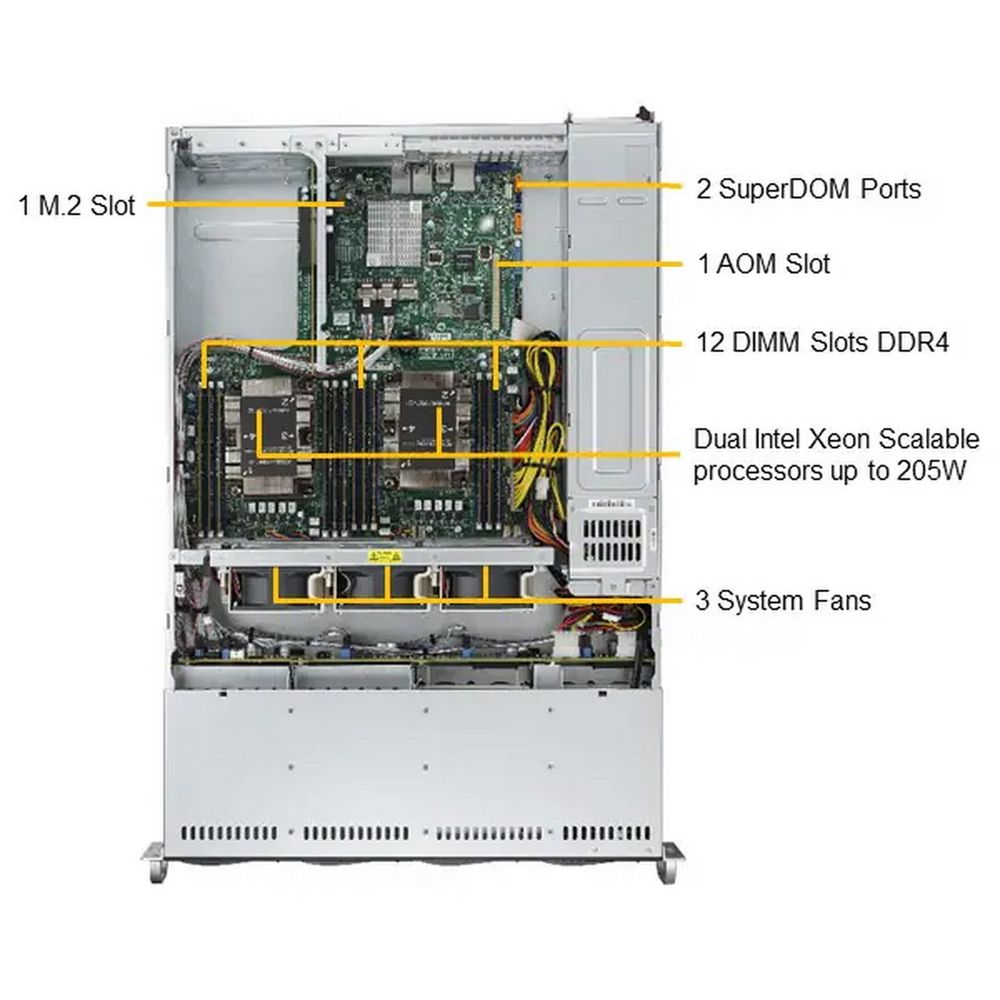 1 M.2 Slot

2 SuperDOM Ports

1 AOM Slot

12 DIMM Slots DDR4

Dual Intel Xeon Scalable processors up to 205W

3 System Fans